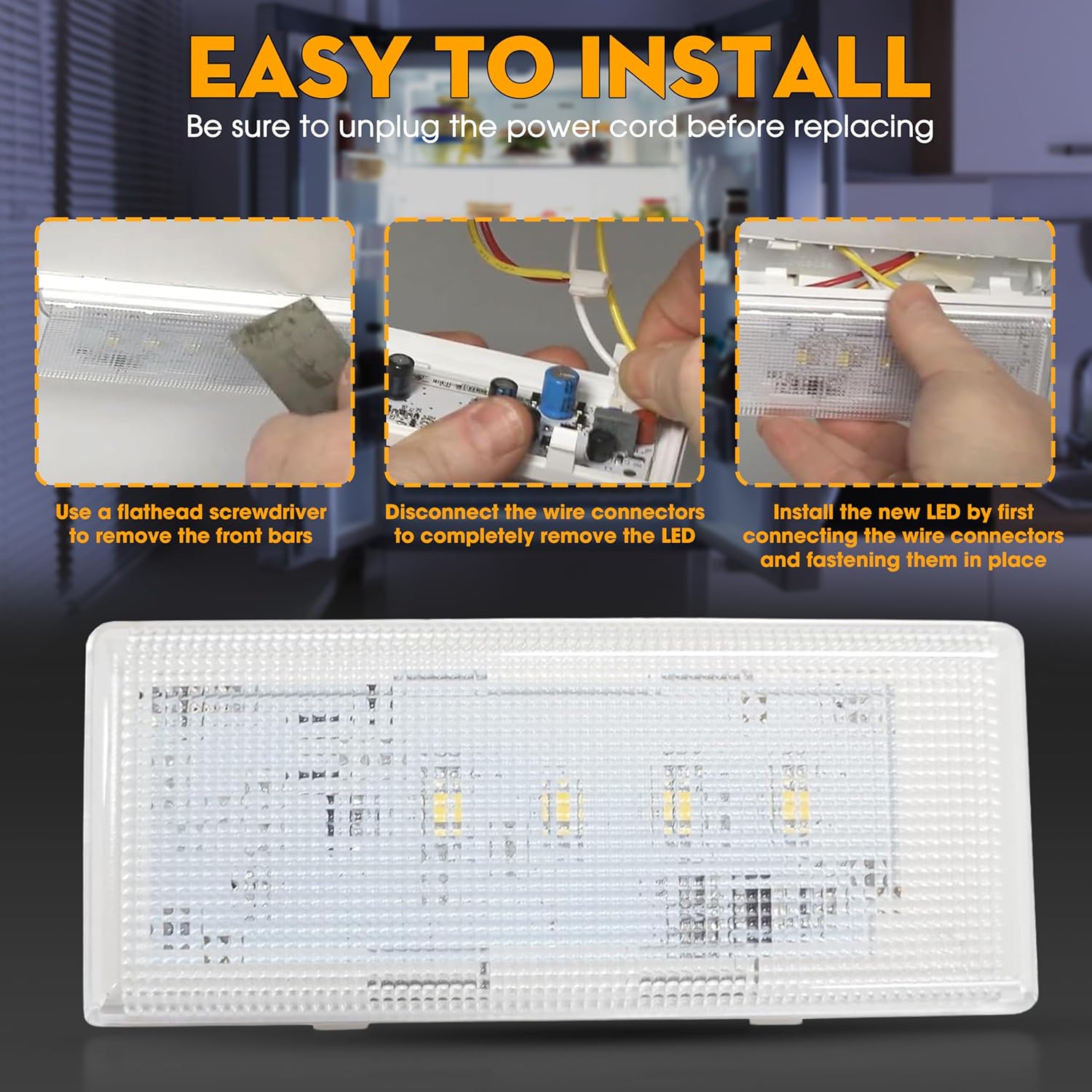 EASY TO INSTALL

Be sure to unplug the power cord before replacing

Use a flathead screwdriver to remove the front bars

Disconnect the wire connectors to completely remove the LED

Install the new LED by first connecting the wire connectors and fastening them in place