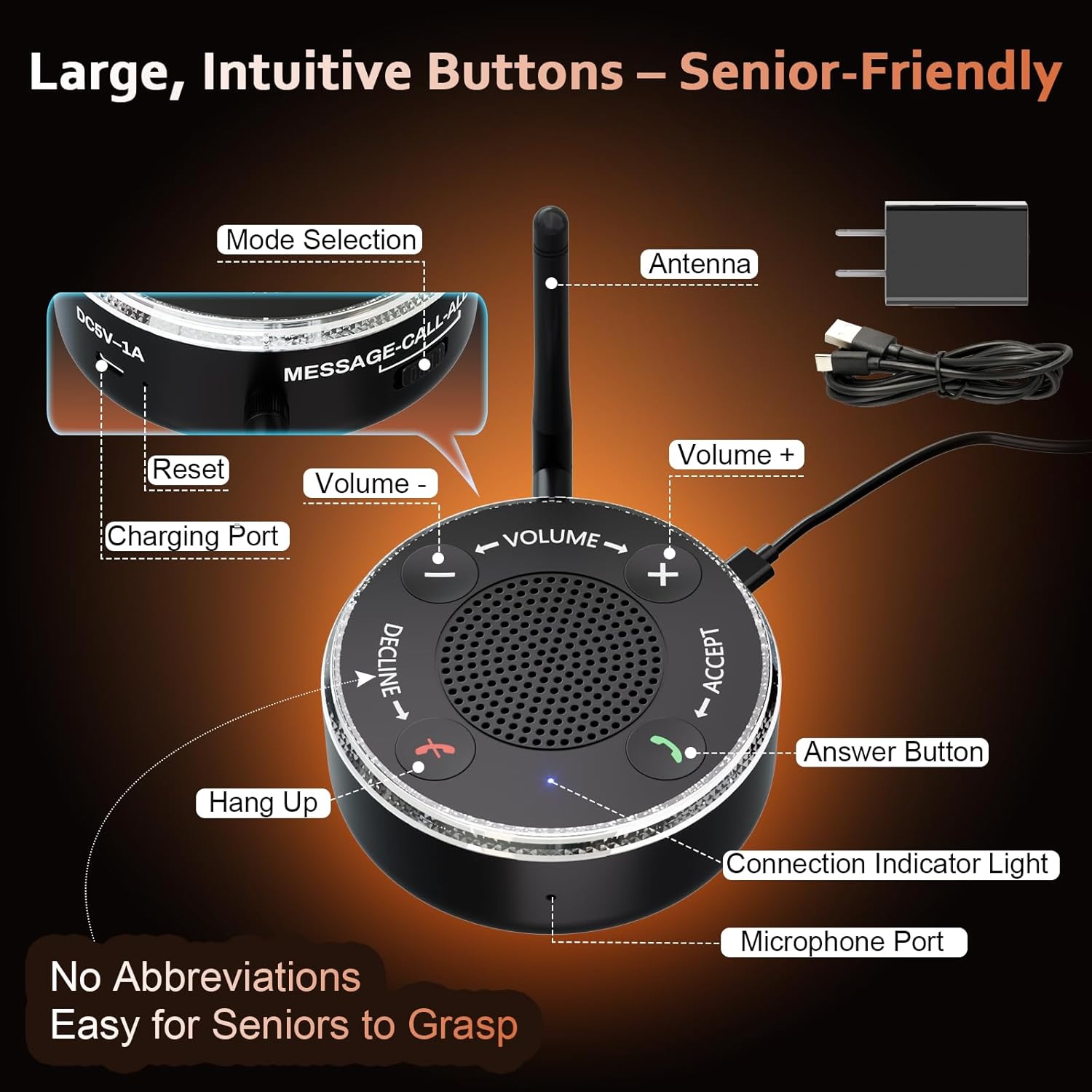 Large, Intuitive Buttons – Senior-Friendly

Mode Selection

Antenna

DC5V⎓1A

MESSAGE-CALL-ALL

Reset

Charging Port

Volume -

Volume +

VOLUME

DECLINE

ACCEPT

Answer Button

Hang Up

Connection Indicator Light

Microphone Port

No Abbreviations
Easy for Seniors to Grasp