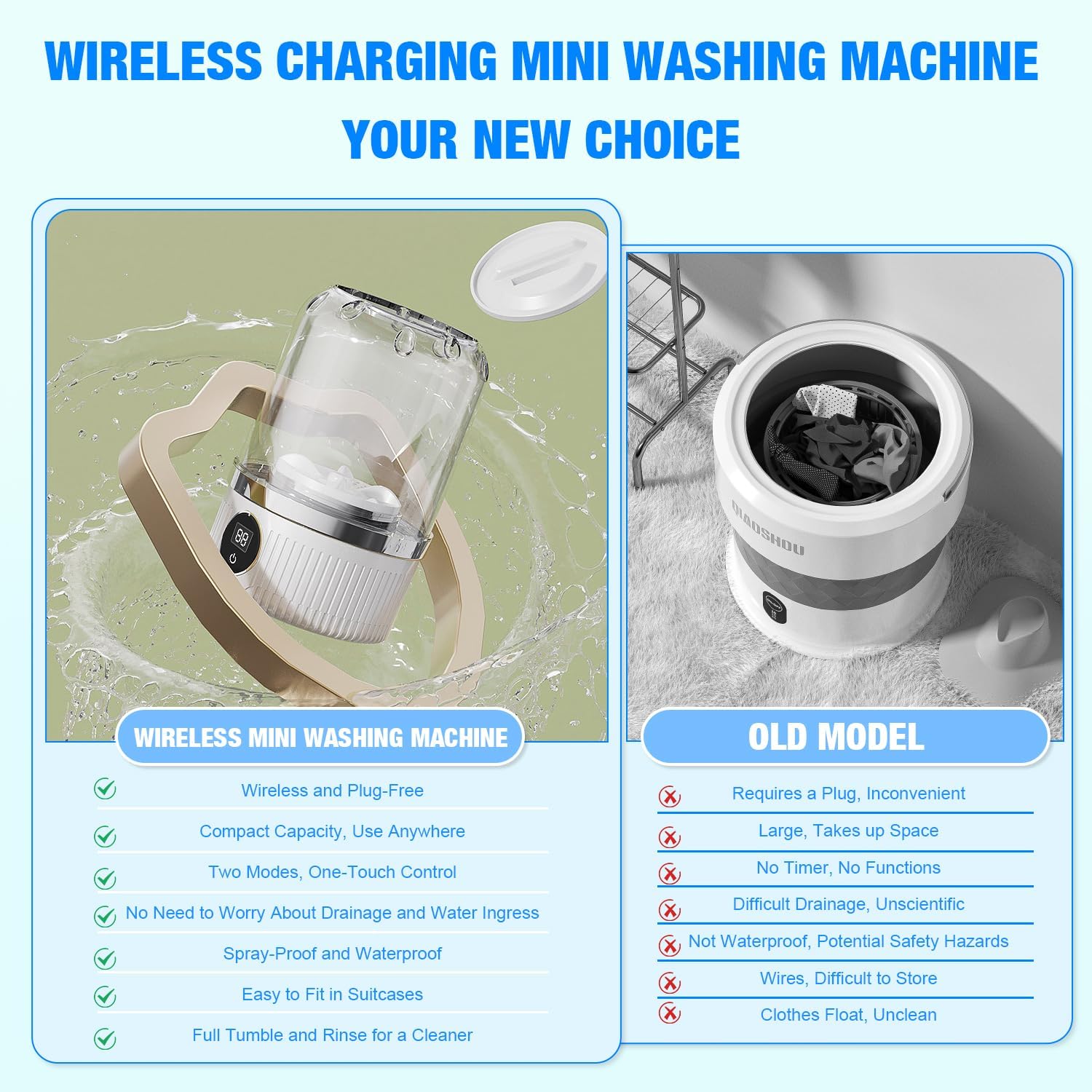 WIRELESS CHARGING MINI WASHING MACHINE
YOUR NEW CHOICE

88

WIRELESS MINI WASHING MACHINE

Wireless and Plug-Free
Compact Capacity, Use Anywhere
Two Modes, One-Touch Control
No Need to Worry About Drainage and Water Ingress
Spray-Proof and Waterproof
Easy to Fit in Suitcases
Full Tumble and Rinse for a Cleaner

DIAOSHOU

OLD MODEL

Requires a Plug, Inconvenient
Large, Takes up Space
No Timer, No Functions
Difficult Drainage, Unscientific
Not Waterproof, Potential Safety Hazards
Wires, Difficult to Store
Clothes Float, Unclean