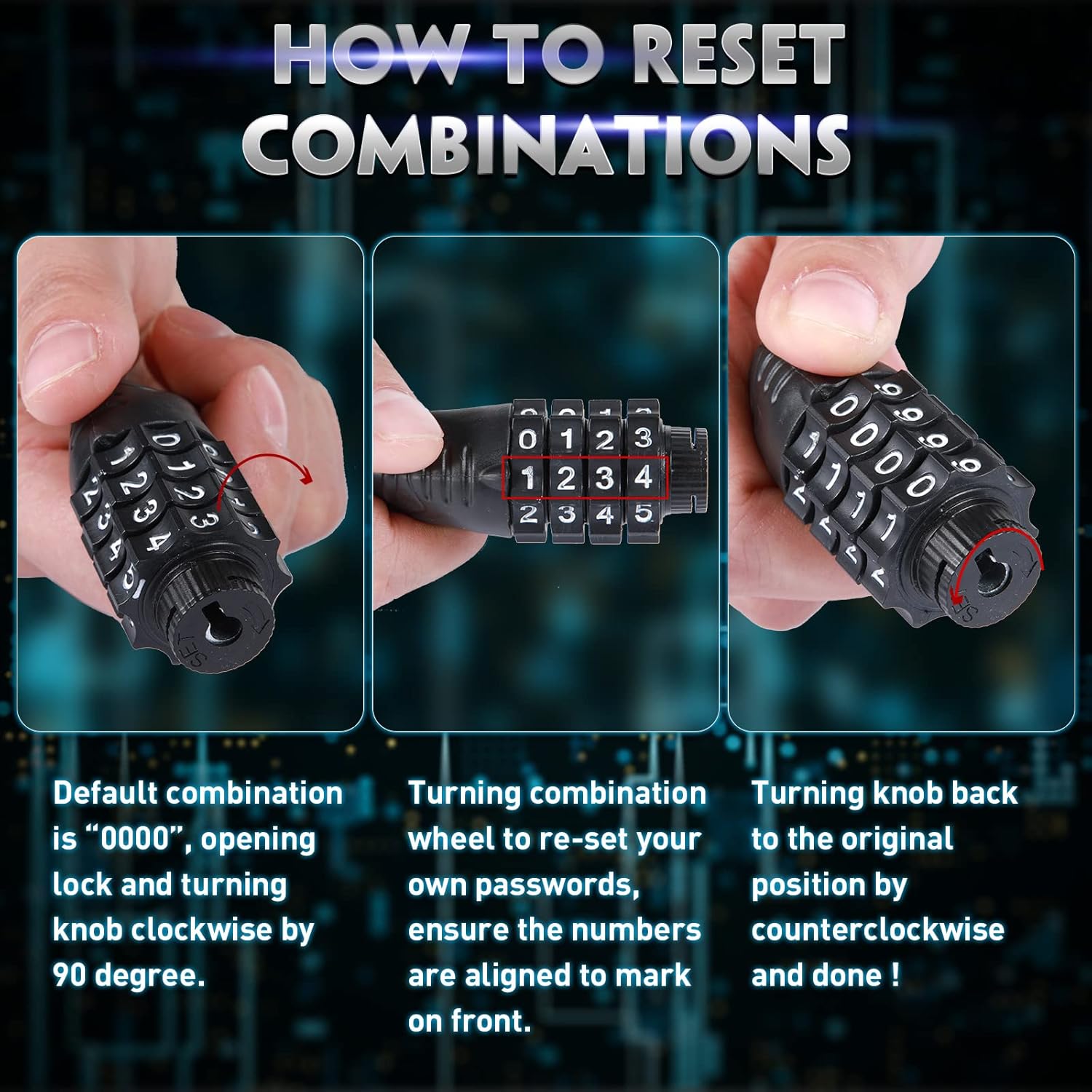 HOW TO RESET COMBINATIONS

0 1 2 3
1 2 3 4
2 3 4 5

Default combination is “0000”, opening lock and turning knob clockwise by 90 degree.

Turning combination wheel to re-set your own passwords, ensure the numbers are aligned to mark on front.

Turning knob back to the original position by counterclockwise and done !