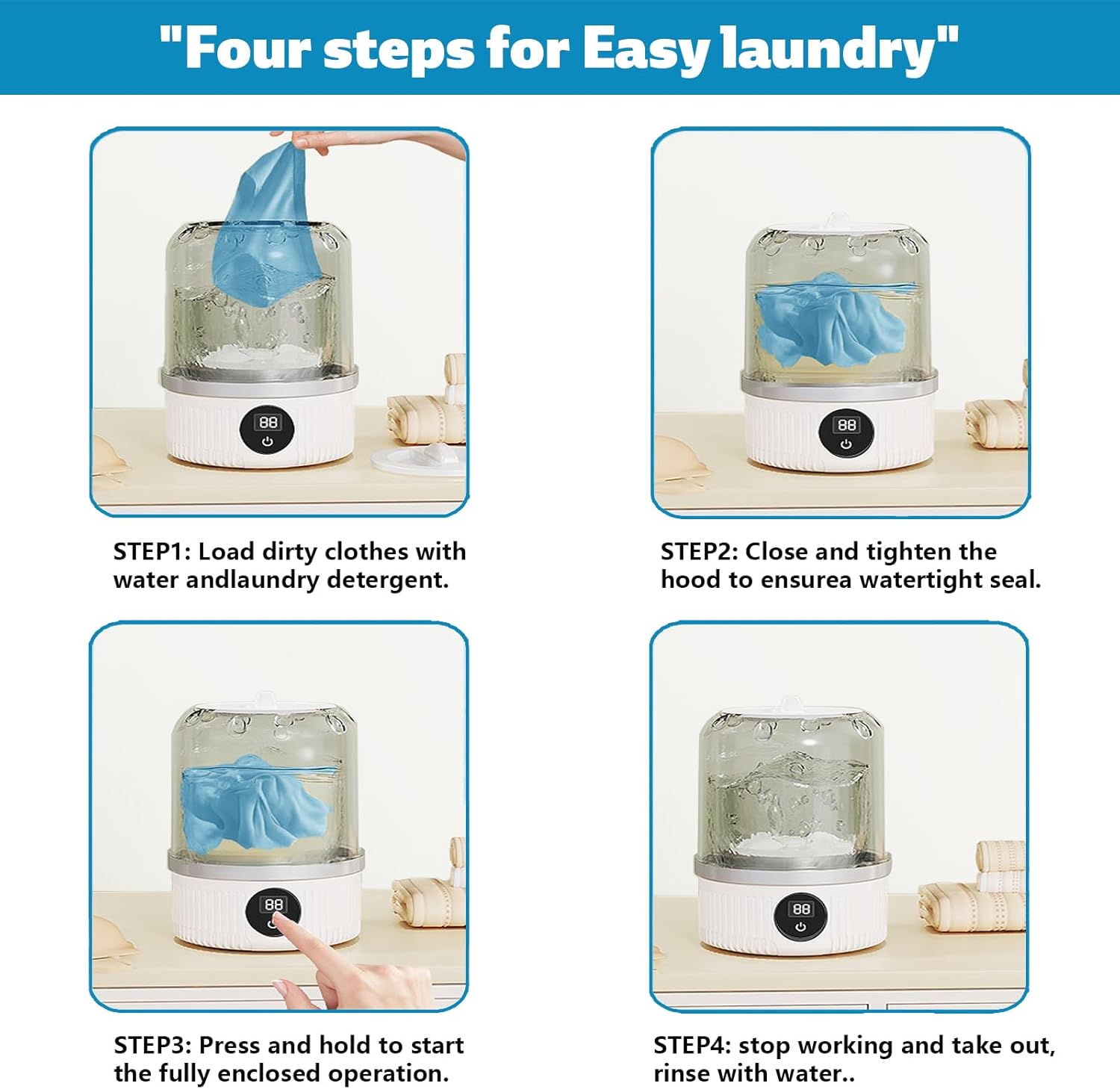 "Four steps for Easy laundry"

88

STEP1: Load dirty clothes with water andlaundry detergent.

88

STEP2: Close and tighten the hood to ensurea watertight seal.

88

STEP3: Press and hold to start the fully enclosed operation.

88

STEP4: stop working and take out, rinse with water..