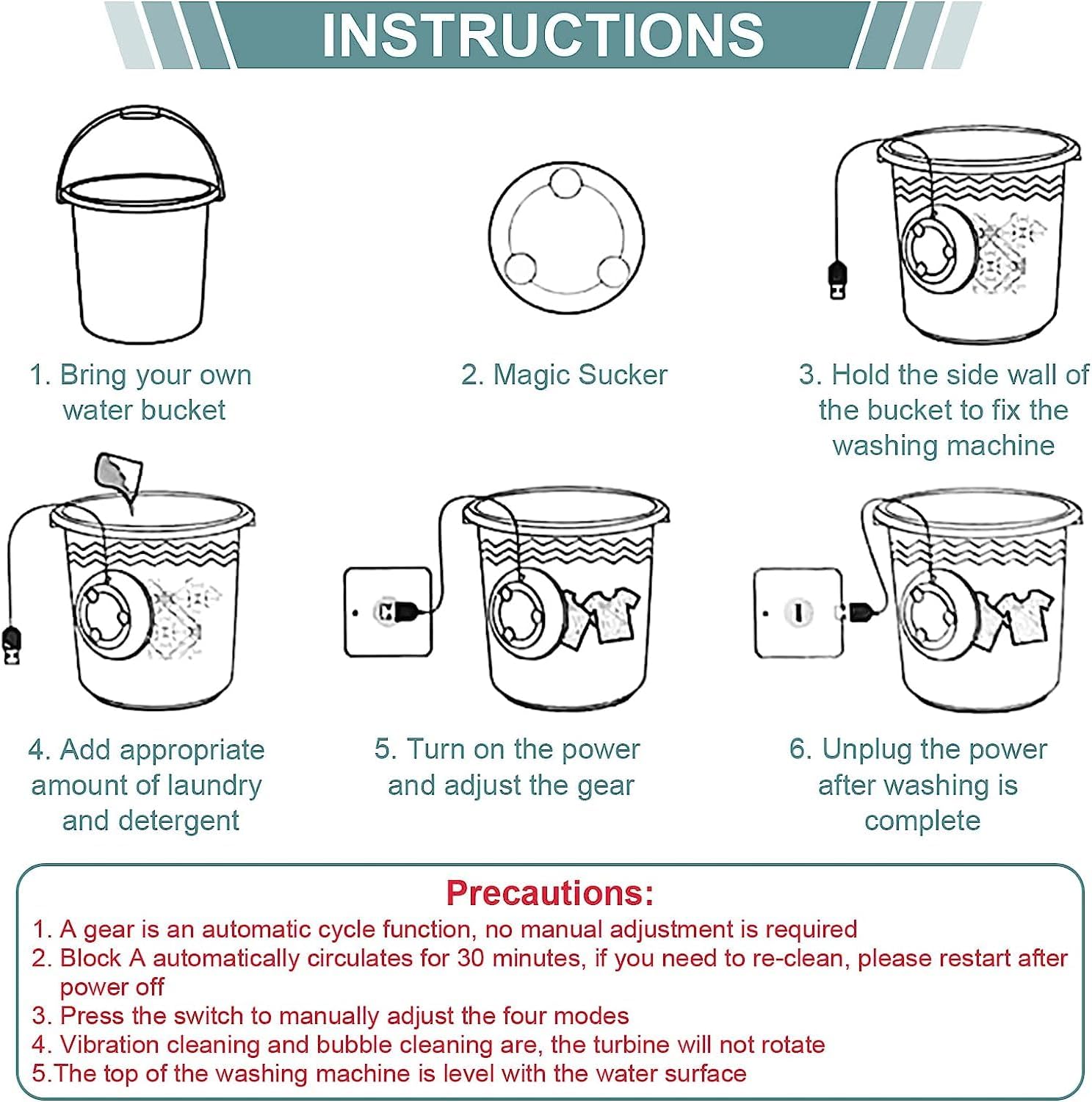 INSTRUCTIONS

1. Bring your own water bucket

2. Magic Sucker

3. Hold the side wall of the bucket to fix the washing machine

4. Add appropriate amount of laundry and detergent

5. Turn on the power and adjust the gear

6. Unplug the power after washing is complete

Precautions:
1. A gear is an automatic cycle function, no manual adjustment is required
2. Block A automatically circulates for 30 minutes, if you need to re-clean, please restart after power off
3. Press the switch to manually adjust the four modes
4. Vibration cleaning and bubble cleaning are, the turbine will not rotate
5.The top of the washing machine is level with the water surface