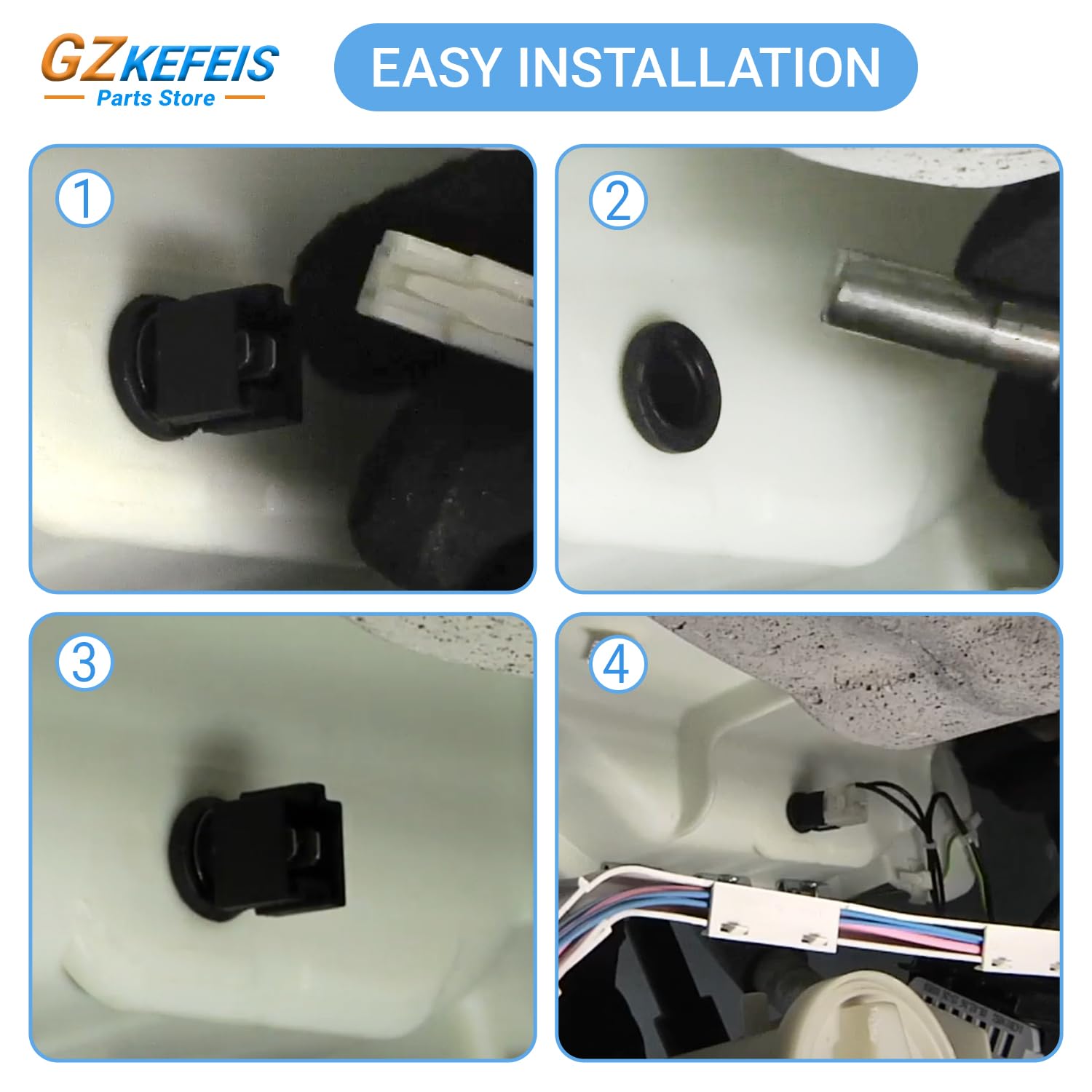 GZKEFEIS
Parts Store

EASY INSTALLATION

1

2

3

4