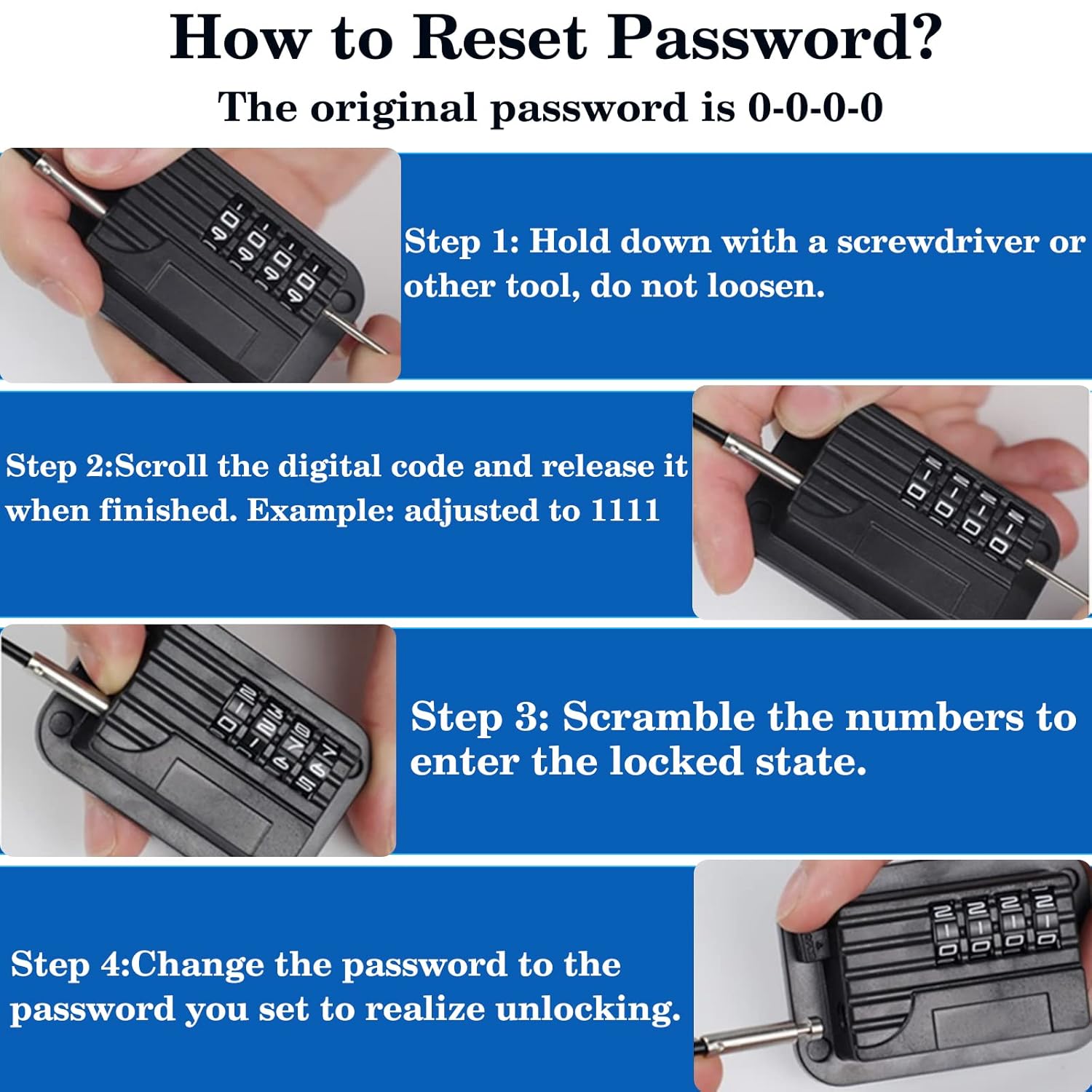 How to Reset Password?

The original password is 0-0-0-0

Step 1: Hold down with a screwdriver or other tool, do not loosen.

Step 2:Scroll the digital code and release it when finished. Example: adjusted to 1111

Step 3: Scramble the numbers to enter the locked state.

Step 4:Change the password to the password you set to realize unlocking.