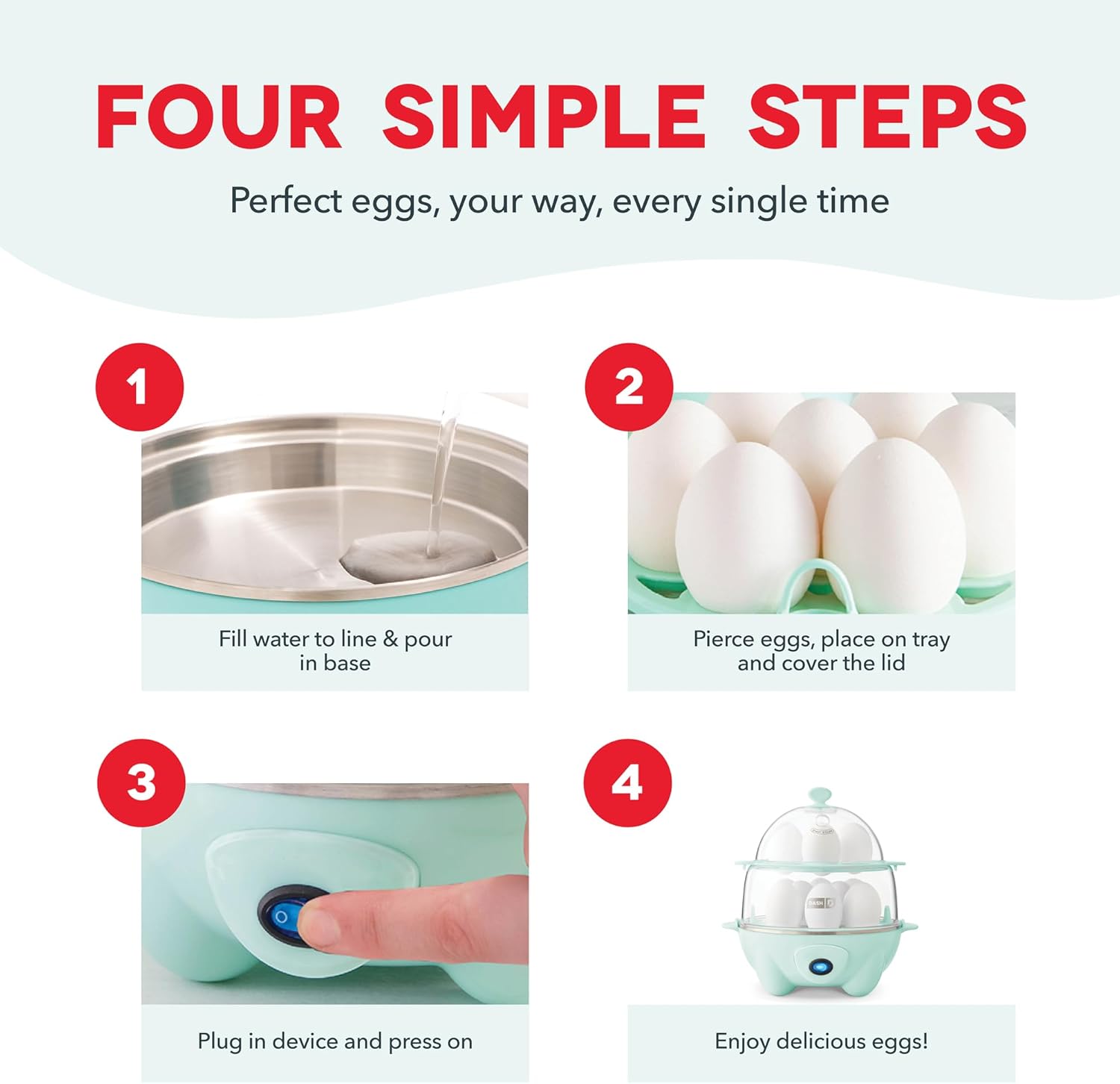 FOUR SIMPLE STEPS

Perfect eggs, your way, every single time

1

Fill water to line & pour in base

2

Pierce eggs, place on tray and cover the lid

3

Plug in device and press on

4

DASH

Enjoy delicious eggs!