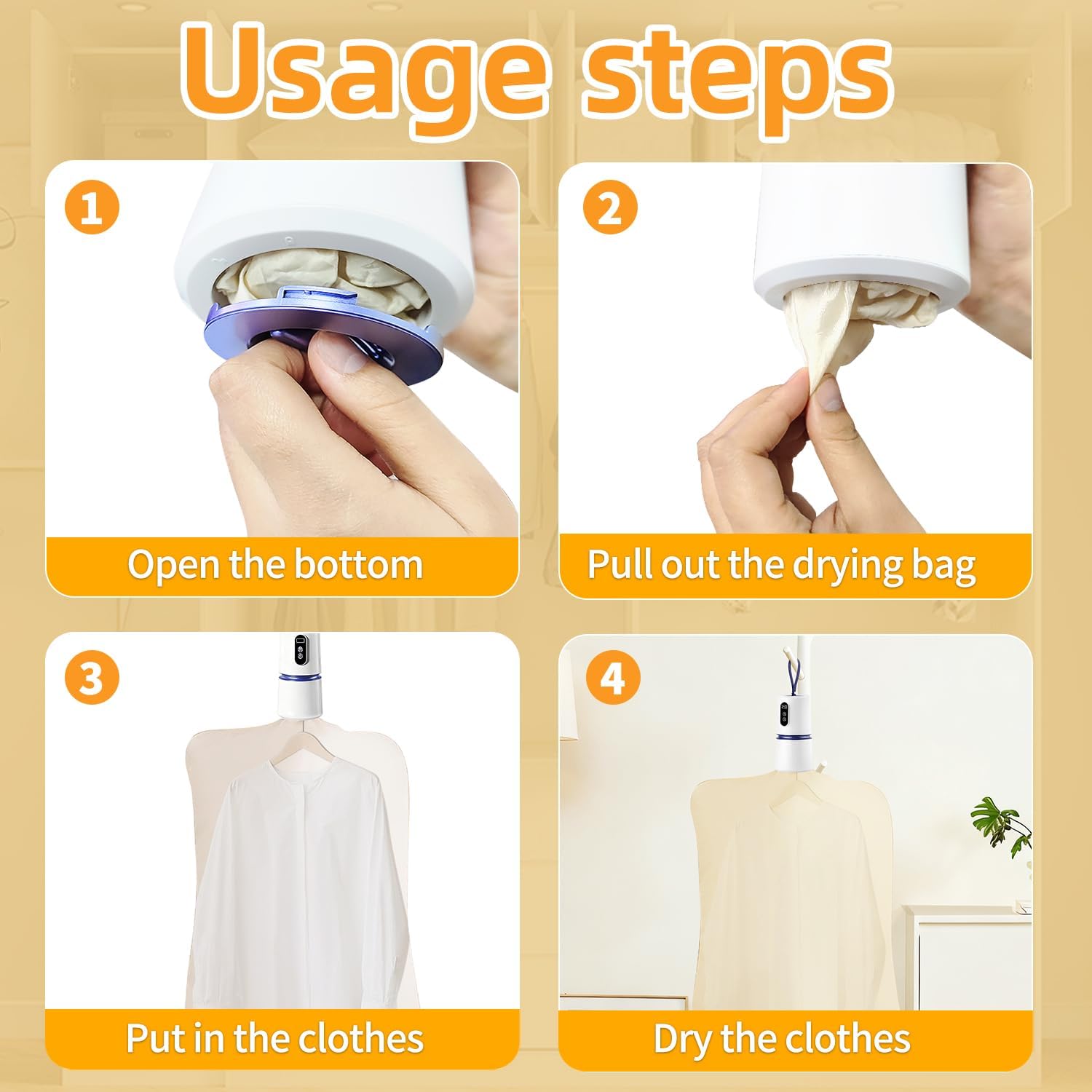 Usage steps

1
Open the bottom

2
Pull out the drying bag

3
Put in the clothes

4
Dry the clothes