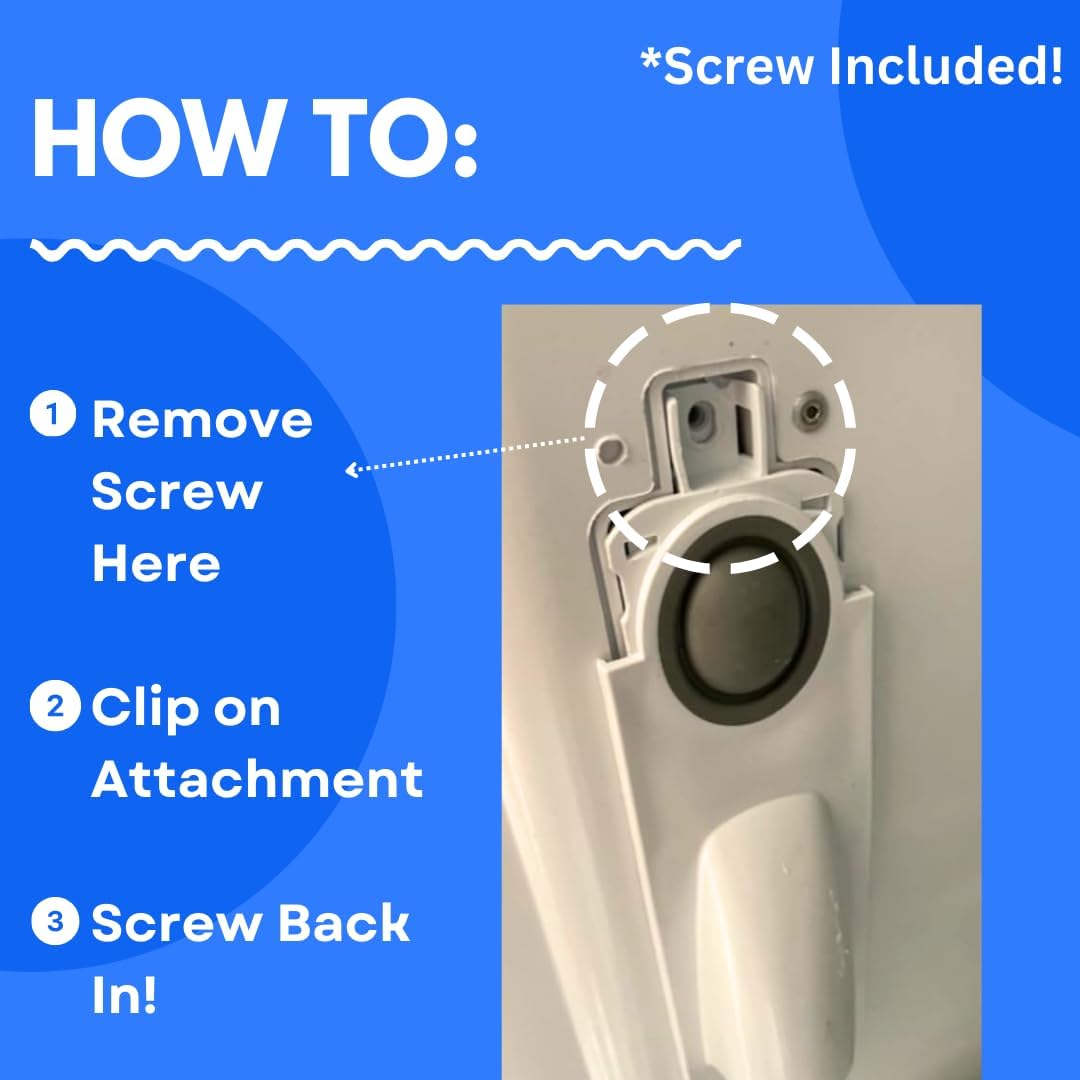 *Screw Included!

HOW TO:

1 Remove Screw Here

2 Clip on Attachment

3 Screw Back In!