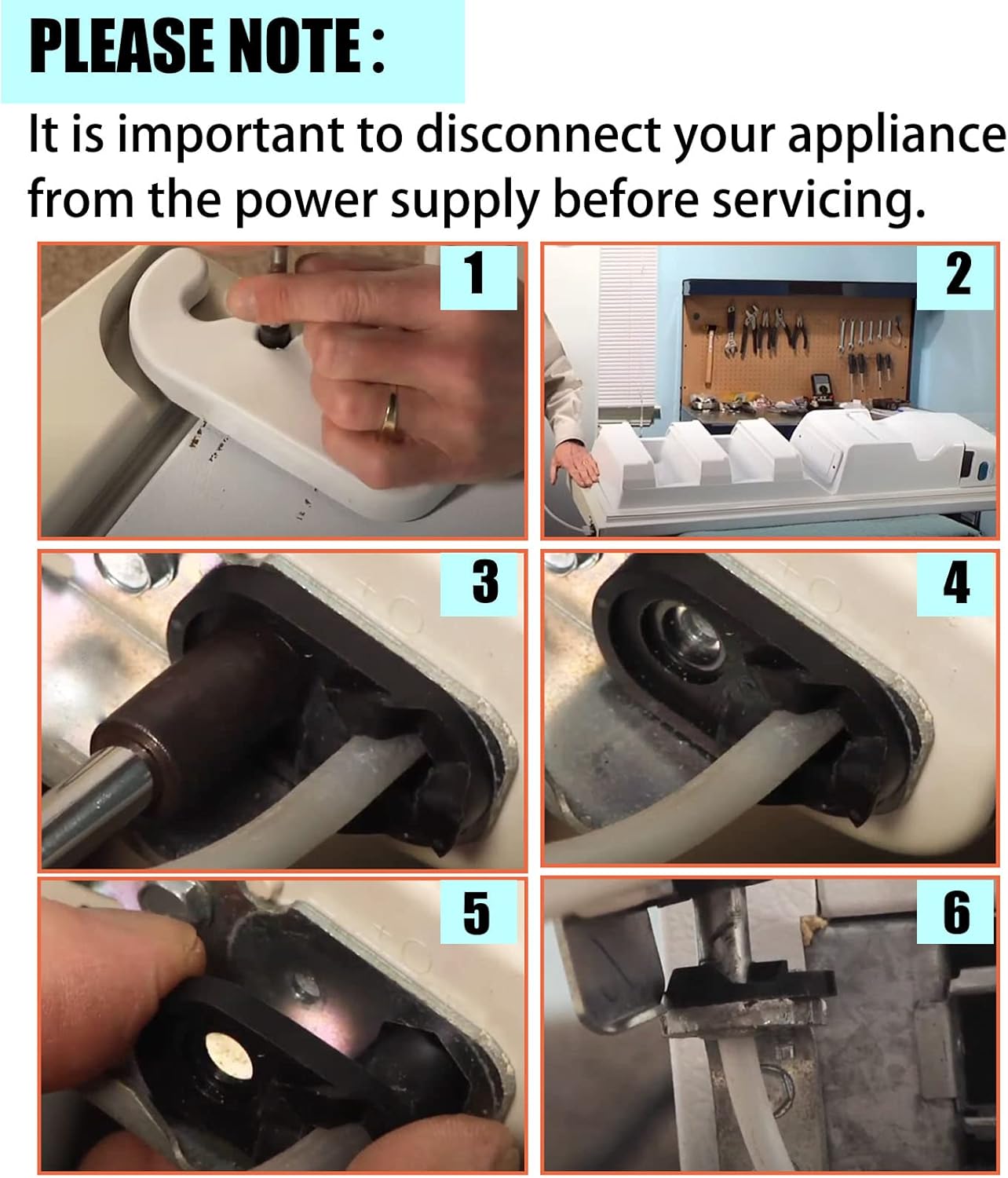 PLEASE NOTE :

It is important to disconnect your appliance from the power supply before servicing.

1

2

3

4

5

6