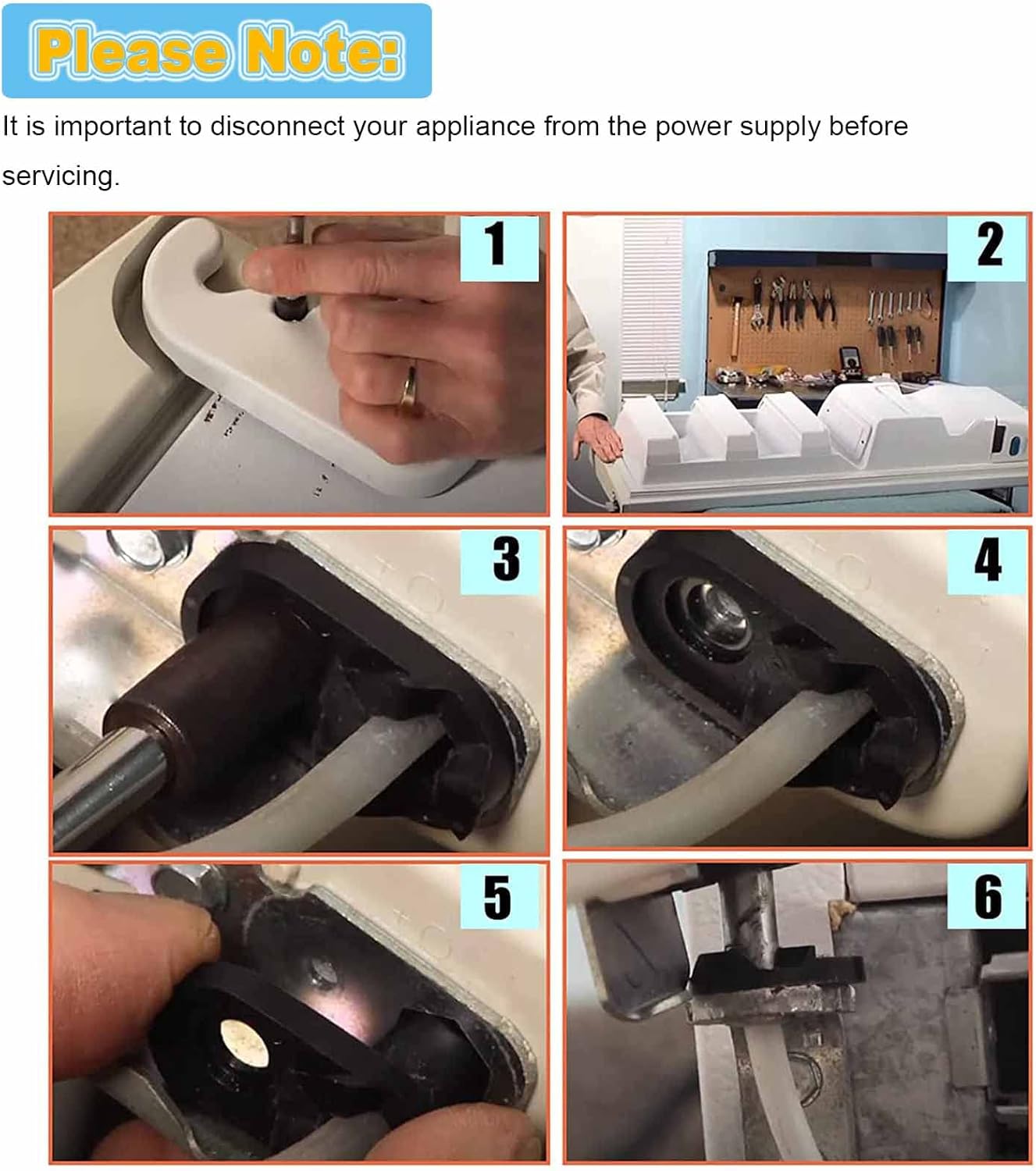 Please Note:

It is important to disconnect your appliance from the power supply before servicing.

1

2

3

4

5

6